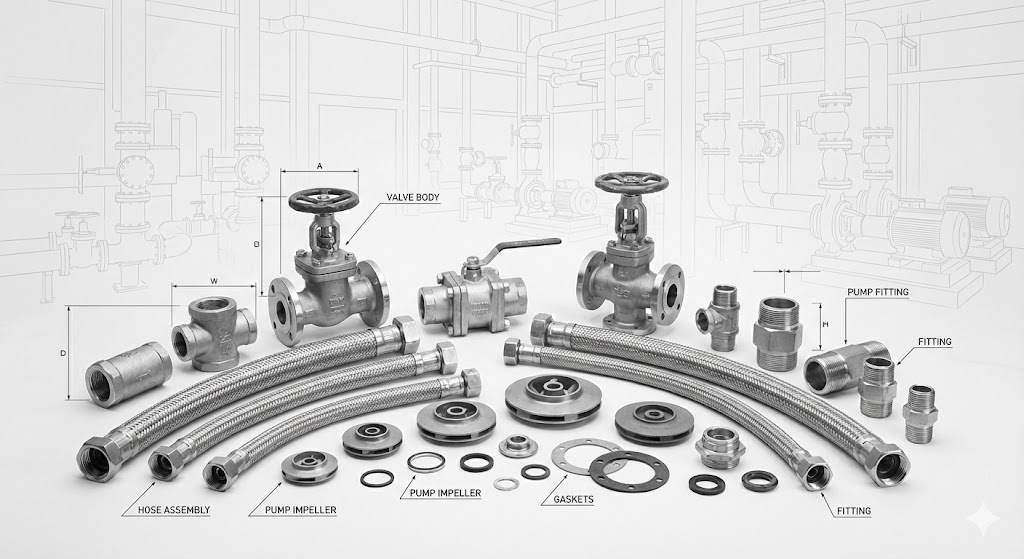 A

VALVE BODY

D

W

D

PUMP FITTING

H

FITTING

HOSE ASSEMBLY

PUMP IMPELLER

PUMP IMPELLER

GASKETS

FITTING